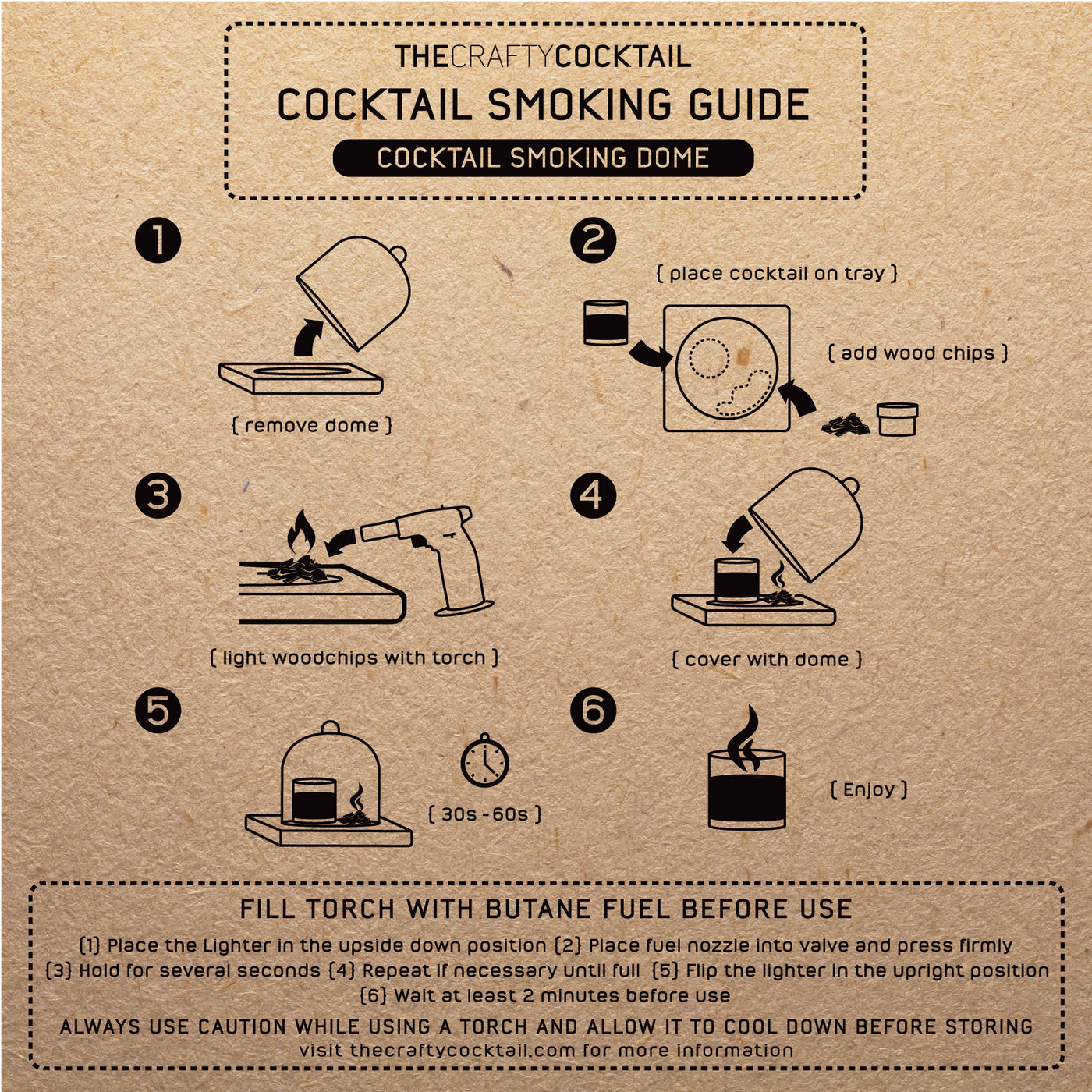 THECRAFTYCOCKTAIL
COCKTAIL SMOKING GUIDE
COCKTAIL SMOKING DOME

1
[ remove dome ]

2
[ place cocktail on tray ]
[ add wood chips ]

3
[ light woodchips with torch ]

4
[ cover with dome ]

5
[ 30s - 60s ]

6
[ Enjoy ]

FILL TORCH WITH BUTANE FUEL BEFORE USE
(1) Place the Lighter in the upside down position (2) Place fuel nozzle into valve and press firmly (3) Hold for several seconds (4) Repeat if necessary until full (5) Flip the lighter in the upright position (6) Wait at least 2 minutes before use
ALWAYS USE CAUTION WHILE USING A TORCH AND ALLOW IT TO COOL DOWN BEFORE STORING
visit thecraftycocktail.com for more information